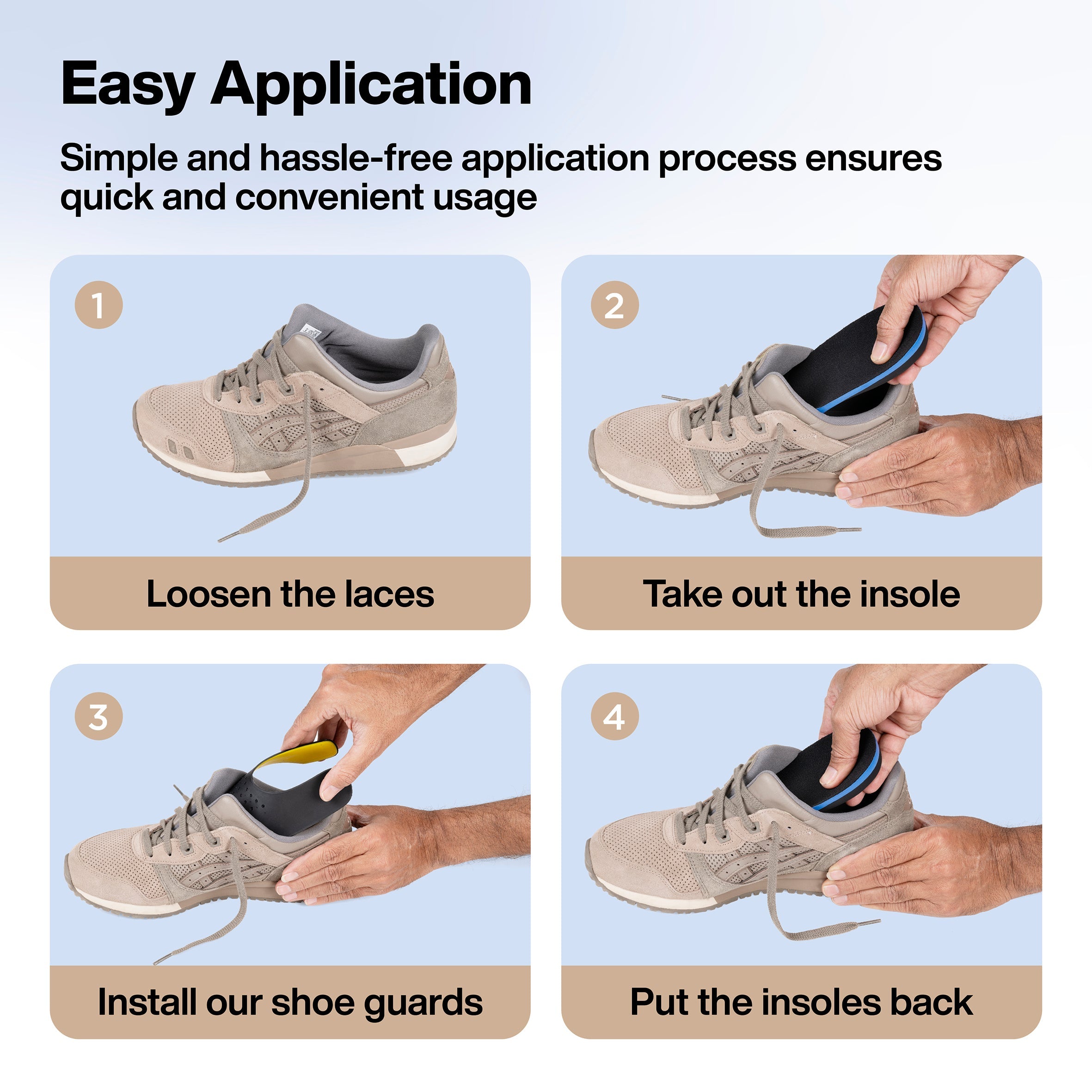 Easy Application

Simple and hassle-free application process ensures quick and convenient usage

1

Loosen the laces

2

Take out the insole

3

Install our shoe guards

4

Put the insoles back