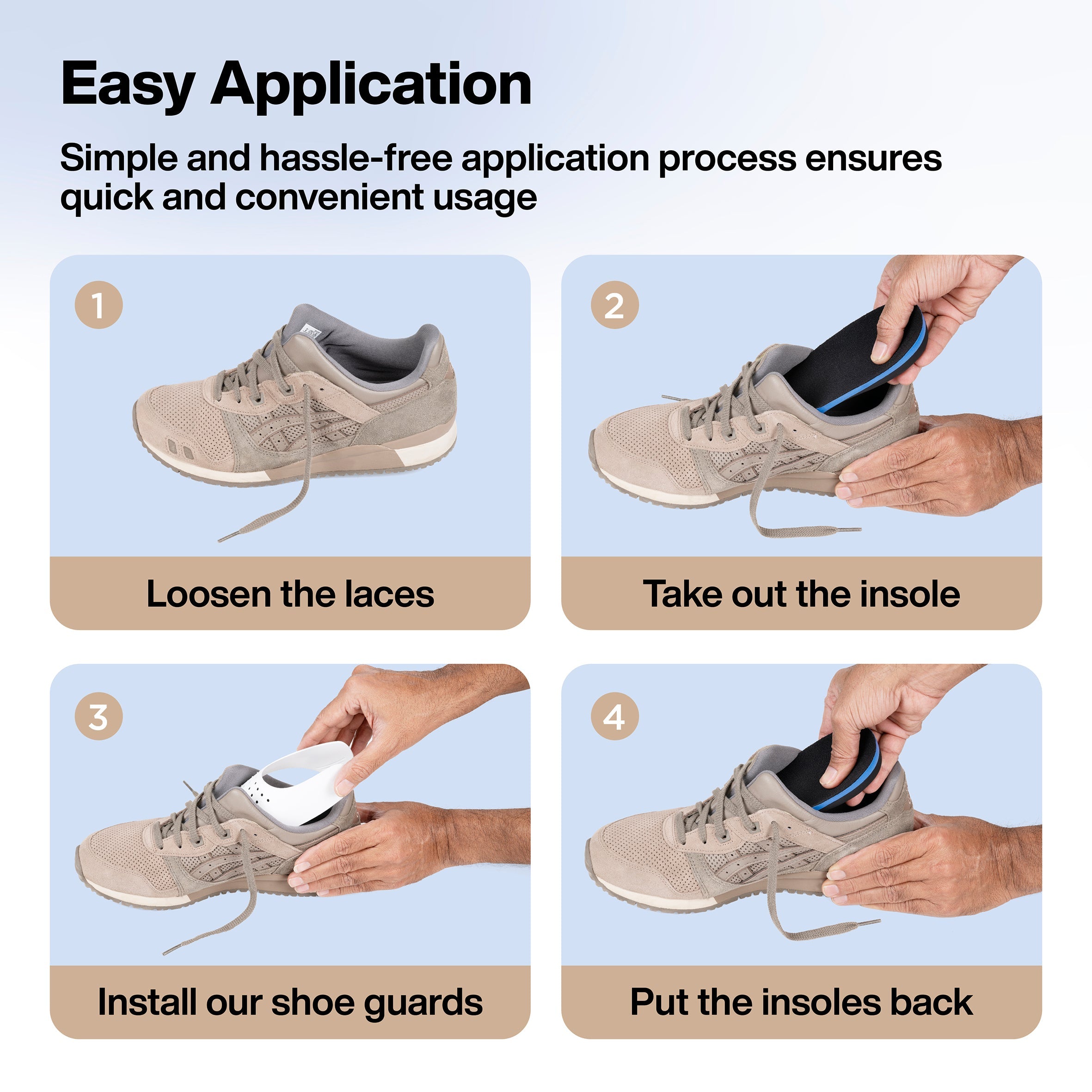 Easy Application

Simple and hassle-free application process ensures quick and convenient usage

1

Loosen the laces

2

Take out the insole

3

Install our shoe guards

4

Put the insoles back