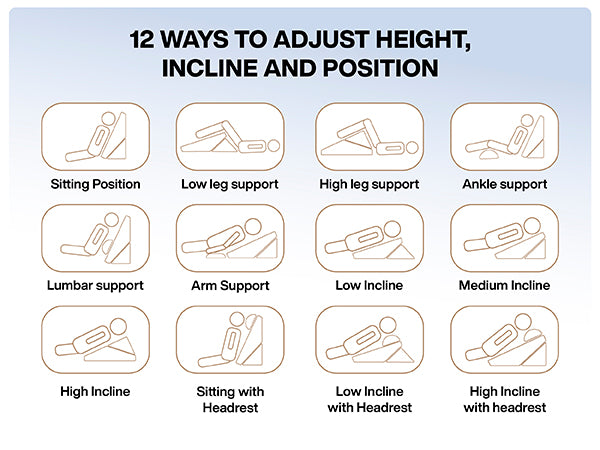 12 WAYS TO ADJUST HEIGHT, INCLINE AND POSITION

Sitting Position

Low leg support

High leg support

Ankle support

Lumbar support

Arm Support

Low Incline

Medium Incline

High Incline

Sitting with Headrest

Low Incline with Headrest

High Incline with headrest