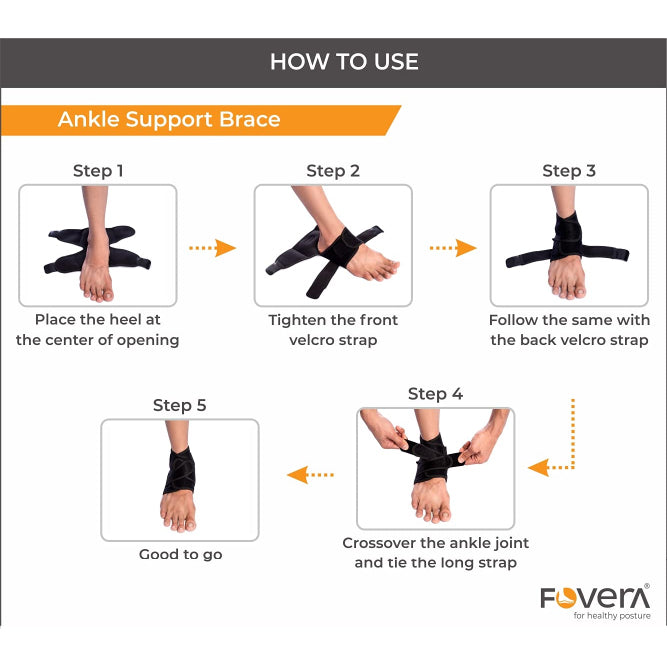 HOW TO USE

Ankle Support Brace

Step 1
Place the heel at the center of opening

Step 2
Tighten the front velcro strap

Step 3
Follow the same with the back velcro strap

Step 4
Crossover the ankle joint and tie the long strap

Step 5
Good to go

FOVERA®
for healthy posture